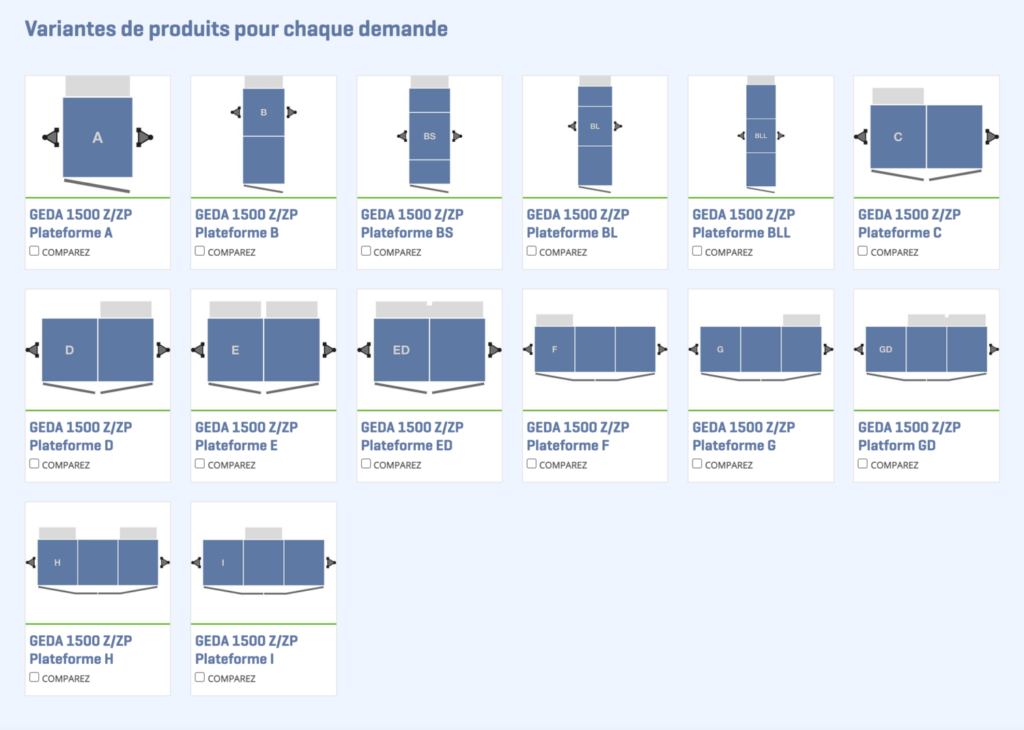 Variantes de produits pour chaque demande

A

GEDA 1500 Z/ZP
Plateforme A
COMPAREZ

B

GEDA 1500 Z/ZP
Plateforme B
COMPAREZ

BS

GEDA 1500 Z/ZP
Plateforme BS
COMPAREZ

BL

GEDA 1500 Z/ZP
Plateforme BL
COMPAREZ

BLL

GEDA 1500 Z/ZP
Plateforme BLL
COMPAREZ

C

GEDA 1500 Z/ZP
Plateforme C
COMPAREZ

D

GEDA 1500 Z/ZP
Plateforme D
COMPAREZ

E

GEDA 1500 Z/ZP
Plateforme E
COMPAREZ

ED

GEDA 1500 Z/ZP
Plateforme ED
COMPAREZ

F

GEDA 1500 Z/ZP
Plateforme F
COMPAREZ

G

GEDA 1500 Z/ZP
Plateforme G
COMPAREZ

GD

GEDA 1500 Z/ZP
Platform GD
COMPAREZ

H

GEDA 1500 Z/ZP
Plateforme H
COMPAREZ

I

GEDA 1500 Z/ZP
Plateforme I
COMPAREZ